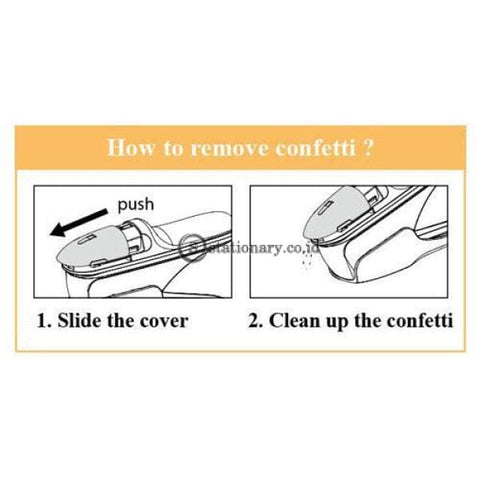 How to remove confetti ?

push

stationary.co.id

1. Slide the cover

2. Clean up the confetti